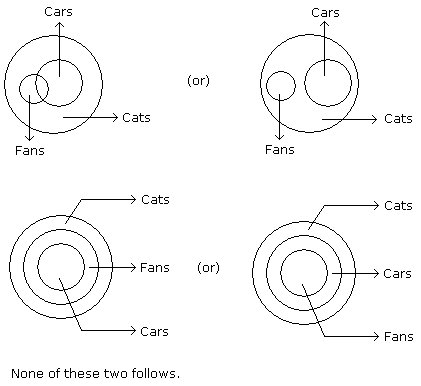 Cars

Cats

Fans

(or)

Cars

Cats

Fans

Cats

Fans

Cars

(or)

Cats

Cars

Fans

None of these two follows.